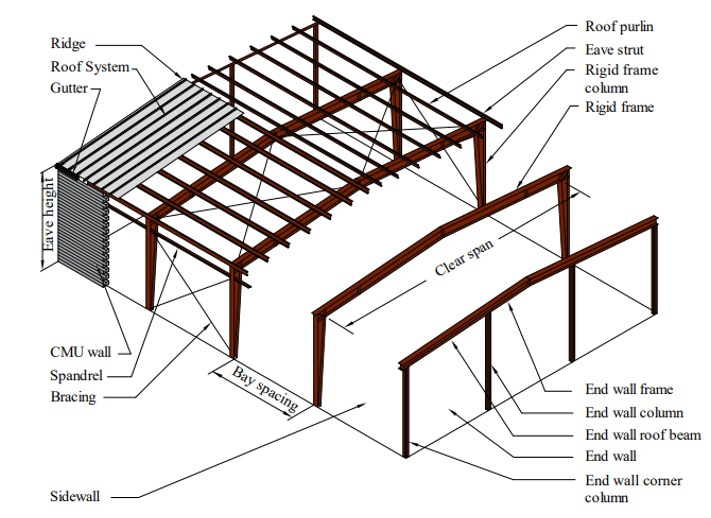 Ridge
Roof System
Gutter
Eave height
CMU wall
Spandrel
Bracing
Sidewall
Bay spacing
Clear span
Roof purlin
Eave strut
Rigid frame column
Rigid frame
End wall frame
End wall column
End wall roof beam
End wall
End wall corner column