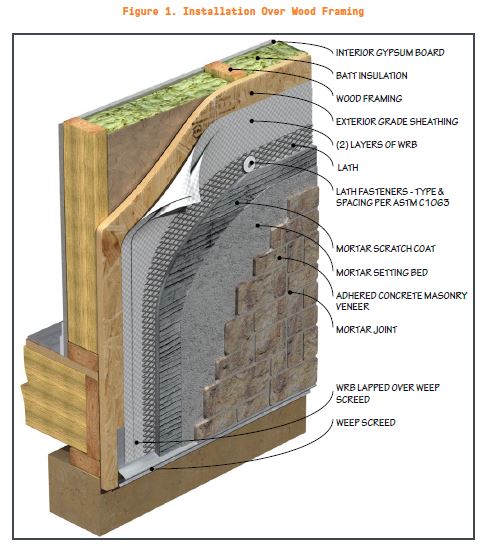 Figure 1. Installation Over Wood Framing

INTERIOR GYPSUM BOARD
BATT INSULATION
WOOD FRAMING
EXTERIOR GRADE SHEATHING
(2) LAYERS OF WRB
LATH
LATH FASTENERS - TYPE & SPACING PER ASTM C1063
MORTAR SCRATCH COAT
MORTAR SETTING BED
ADHERED CONCRETE MASONRY VENEER
MORTAR JOINT
WRB LAPPED OVER WEEP SCREED
WEEP SCREED