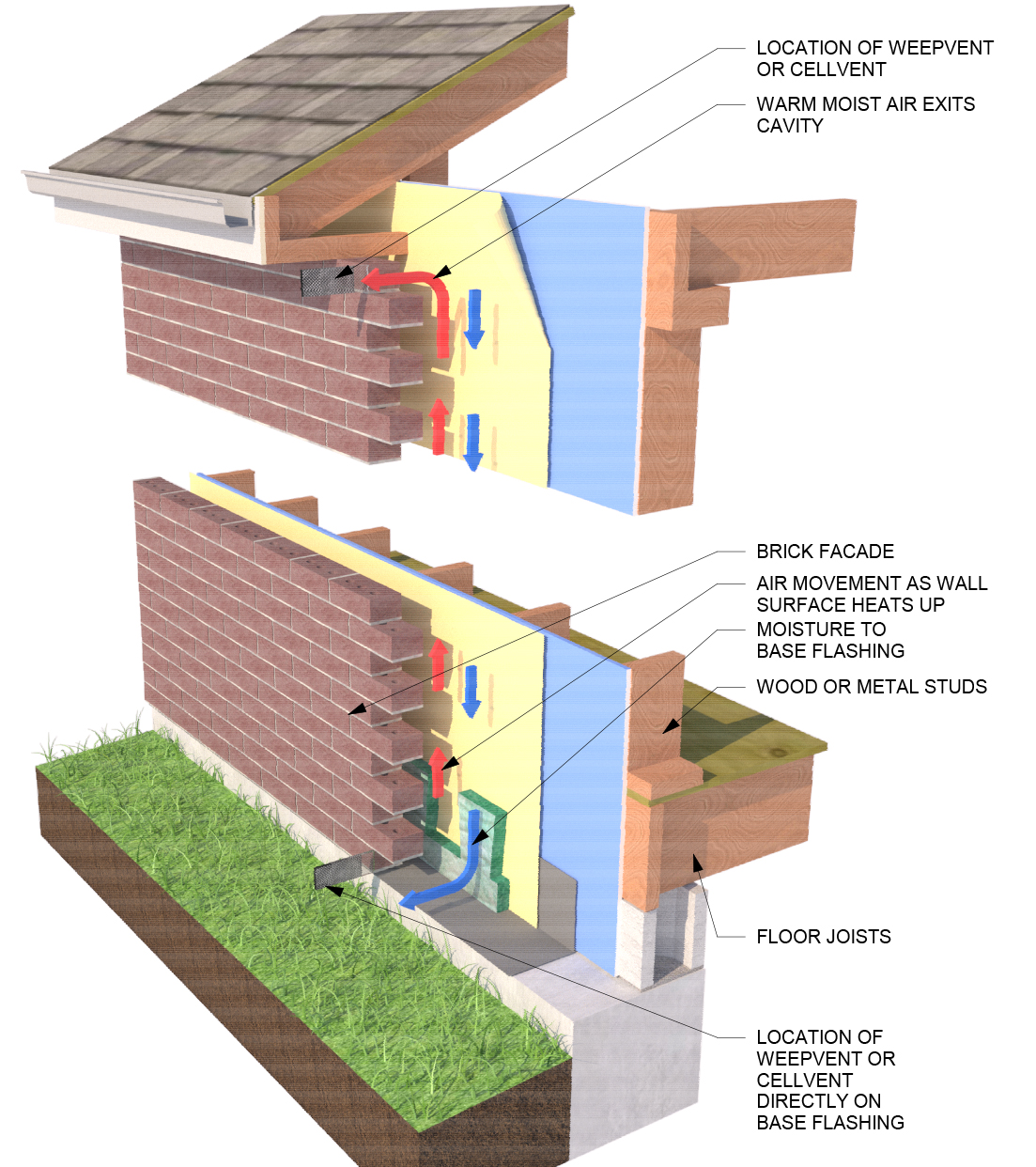 LOCATION OF WEEPVENT OR CELLVENT

WARM MOIST AIR EXITS CAVITY

BRICK FACADE

AIR MOVEMENT AS WALL SURFACE HEATS UP

MOISTURE TO BASE FLASHING

WOOD OR METAL STUDS

FLOOR JOISTS

LOCATION OF WEEPVENT OR CELLVENT DIRECTLY ON BASE FLASHING