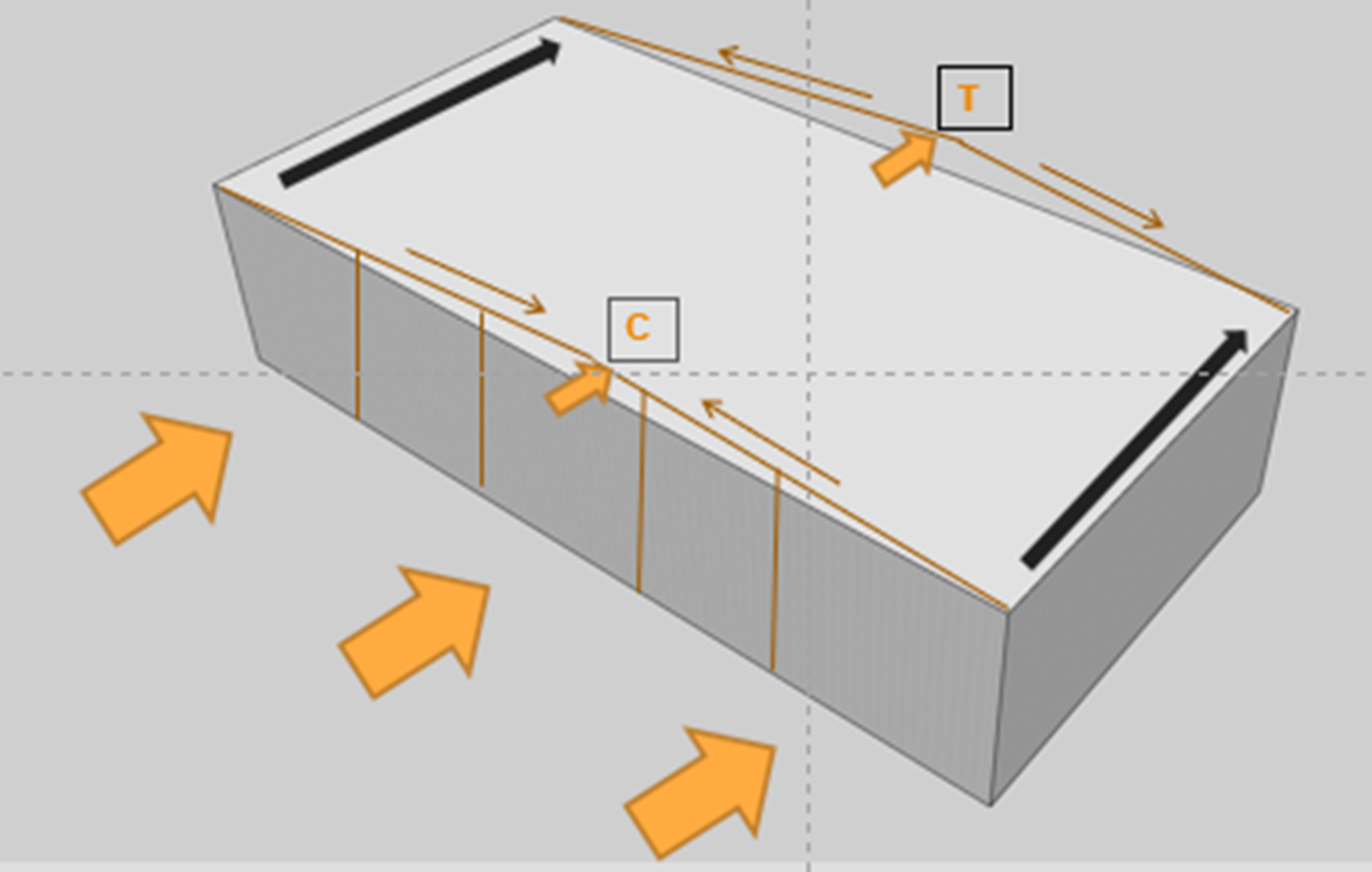 T

C